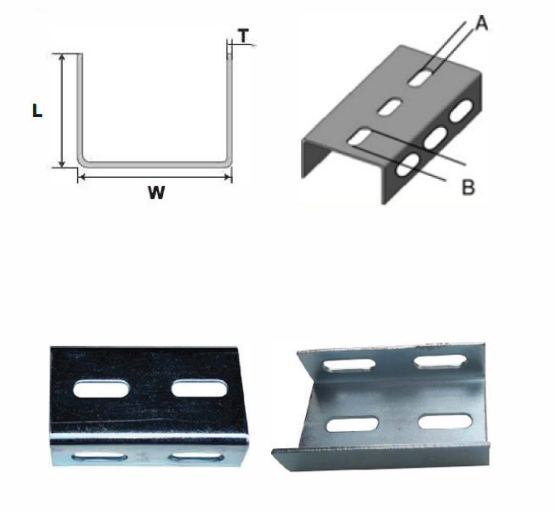 T
L
W
A
B